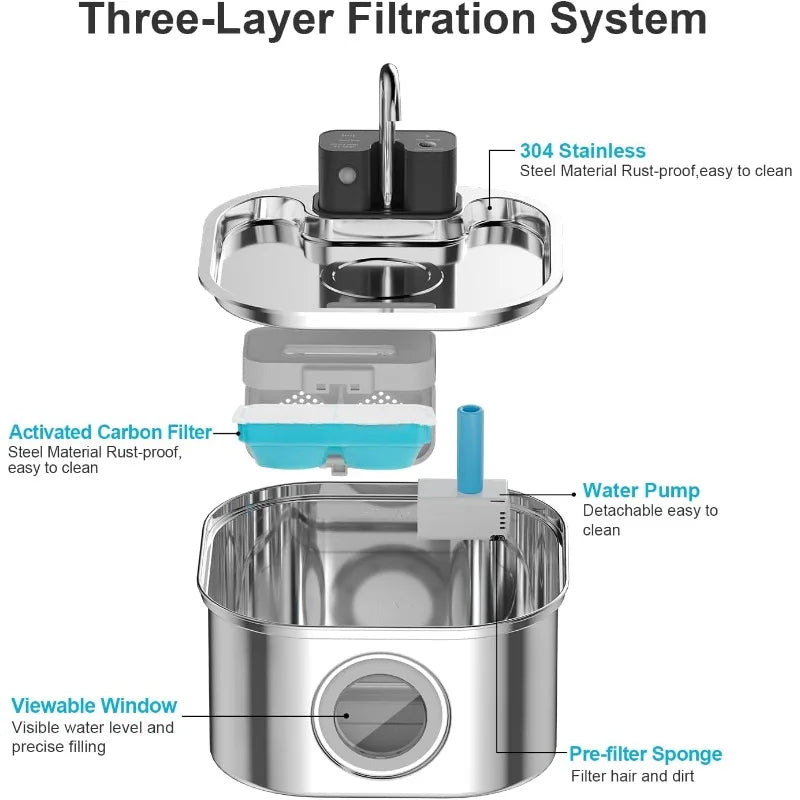 Three-Layer Filtration System

304 Stainless
Steel Material Rust-proof,easy to clean

Activated Carbon Filter
Steel Material Rust-proof, easy to clean

Water Pump
Detachable easy to clean

Viewable Window
Visible water level and precise filling

Pre-filter Sponge
Filter hair and dirt